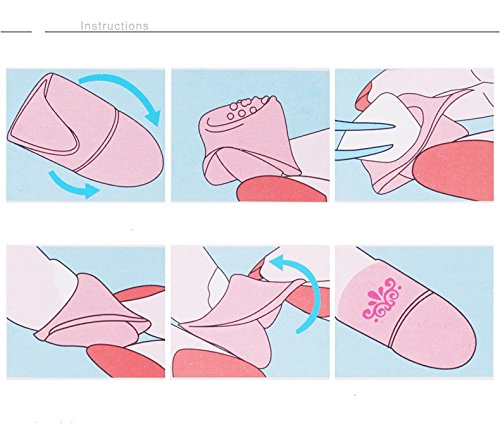 Instructions