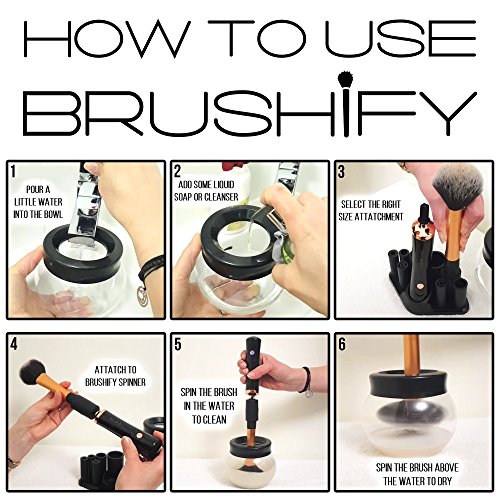 HOW TO USE BRUSHIFY

1
POUR A LITTLE WATER INTO THE BOWL

2
ADD SOME LIQUID SOAP OR CLEANSER

3
SELECT THE RIGHT SIZE ATTATCHMENT

4
ATTATCH TO BRUSHIFY SPINNER

5
SPIN THE BRUSH IN THE WATER TO CLEAN

6
SPIN THE BRUSH ABOVE THE WATER TO DRY