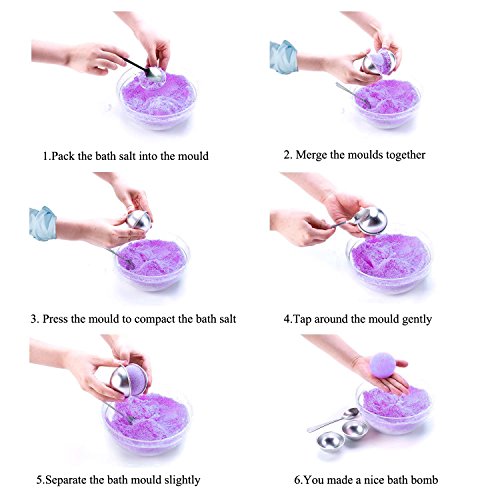 1.Pack the bath salt into the mould

2. Merge the moulds together

3. Press the mould to compact the bath salt

4.Tap around the mould gently

5.Separate the bath mould slightly

6.You made a nice bath bomb