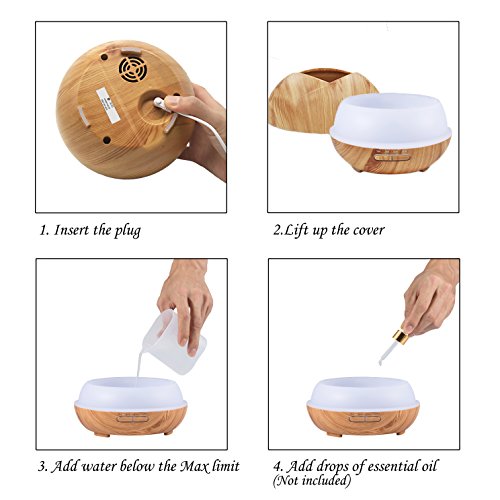 1. Insert the plug

2.Lift up the cover

3. Add water below the Max limit

4. Add drops of essential oil (Not included)