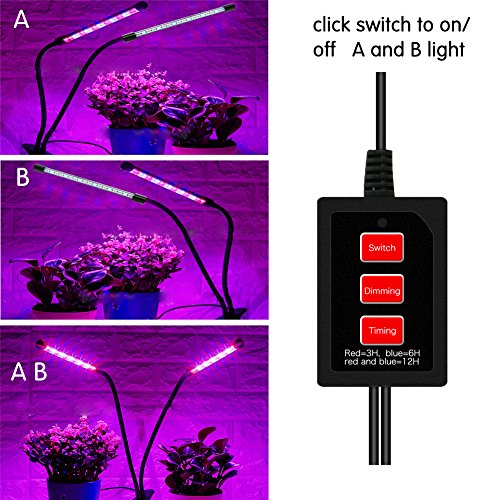 A

B

A B

click switch to on/ off A and B light

Switch

Dimming

Timing

Red=3H, blue=6H
red and blue=12H