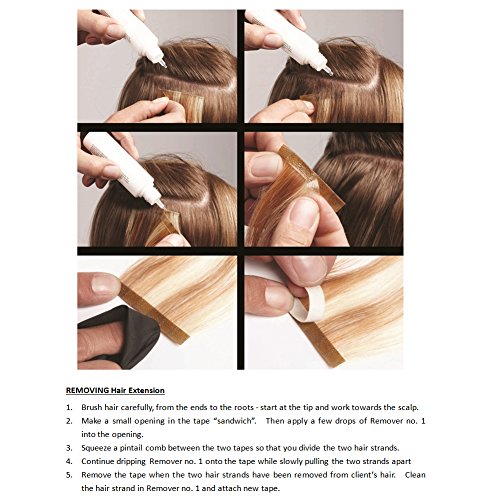 REMOVING Hair Extension

1. Brush hair carefully, from the ends to the roots - start at the tip and work towards the scalp.
2. Make a small opening in the tape "sandwich". Then apply a few drops of Remover no. 1 into the opening.
3. Squeeze a pintail comb between the two tapes so that you divide the two hair strands.
4. Continue dripping Remover no. 1 onto the tape while slowly pulling the two strands apart
5. Remove the tape when the two hair strands have been removed from client's hair. Clean the hair strand in Remover no. 1 and attach new tape.