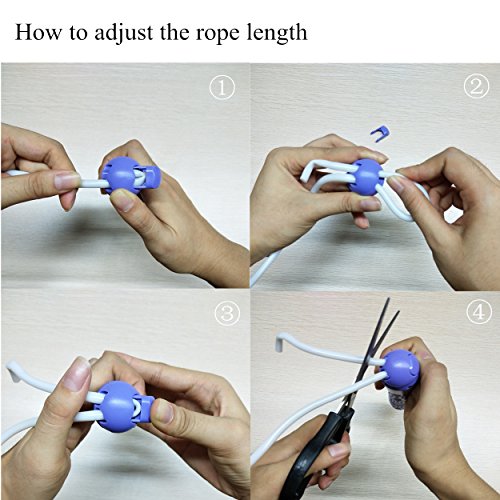 How to adjust the rope length

①

②

③

④