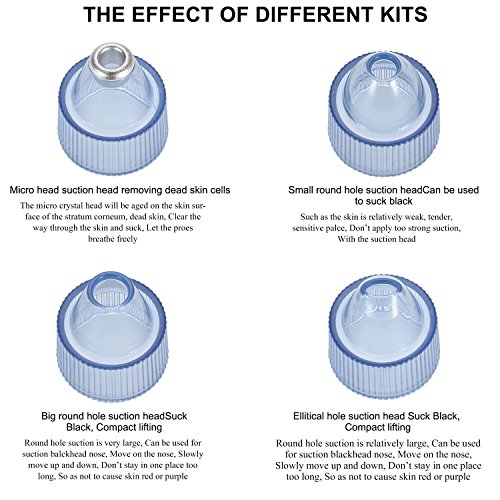 THE EFFECT OF DIFFERENT KITS

Micro head suction head removing dead skin cells

The micro crystal head will be aged on the skin surface of the stratum corneum, dead skin, Clear the way through the skin and suck, Let the proes breathe freely

Small round hole suction headCan be used to suck black

Such as the skin is relatively weak, tender, sensitive palce, Don't apply too strong suction, With the suction head

Big round hole suction headSuck Black, Compact lifting

Round hole suction is very large, Can be used for suction balckhead nose, Move on the nose, Slowly move up and down, Don't stay in one place too long, So as not to cause skin red or purple

Ellitical hole suction head Suck Black, Compact lifting

Round hole suction is relatively large, Can be used for suction blackhead nose, Move on the nose, Slowly move up and down, Don't stay in one place too long, So as not to cause skin red or purple