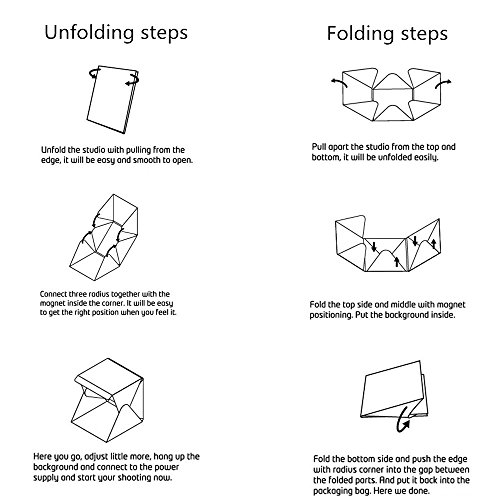 Unfolding steps

Unfold the studio with pulling from the edge, it will be easy and smooth to open.

Connect three radius together with the magnet inside the corner. It will be easy to get the right position when you feel it.

Here you go, adjust little more, hang up the background and connect to the power supply and start your shooting now.

Folding steps

Pull apart the studio from the top and bottom, it will be unfolded easily.

Fold the top side and middle with magnet positioning. Put the background inside.

Fold the bottom side and push the edge with radius corner into the gap between the folded parts. And put it back into the packaging bag. Here we done.