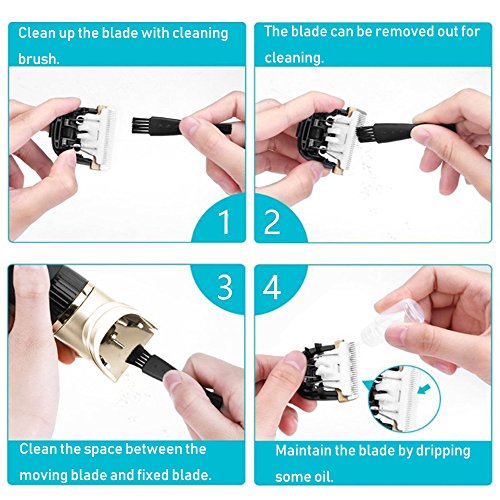 Clean up the blade with cleaning brush.

1

The blade can be removed out for cleaning.

2

3

Clean the space between the moving blade and fixed blade.

4

Maintain the blade by dripping some oil.