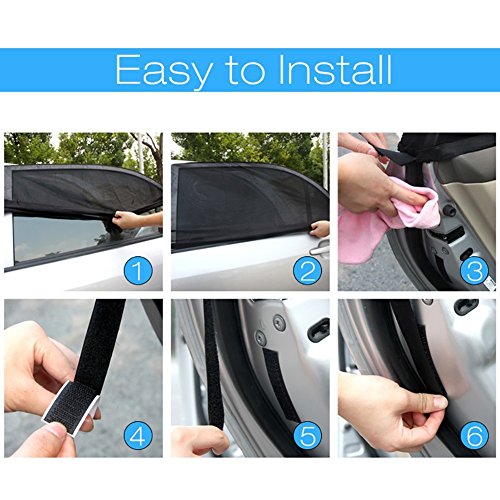 Easy to Install

1

2

3

4

5

6