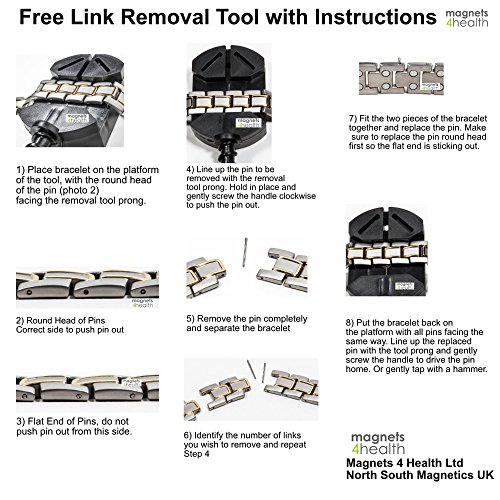 Free Link Removal Tool with Instructions

magnets 4health

magnets 4health

1) Place bracelet on the platform of the tool, with the round head of the pin (photo 2) facing the removal tool prong.

magnets 4health

2) Round Head of Pins Correct side to push pin out

magnets 4health

3) Flat End of Pins, do not push pin out from this side.

magnets 4health

4) Line up the pin to be removed with the removal tool prong. Hold in place and gently screw the handle clockwise to push the pin out.

5) Remove the pin completely and separate the bracelet

6) Identify the number of links you wish to remove and repeat Step 4

magnets 4health

7) Fit the two pieces of the bracelet together and replace the pin. Make sure to replace the pin round head first so the flat end is sticking out.

magnets 4health

8) Put the bracelet back on the platform with all pins facing the same way. Line up the replaced pin with the tool prong and gently screw the handle to drive the pin home. Or gently tap with a hammer.

magnets 4health

Magnets 4 Health Ltd
North South Magnetics UK