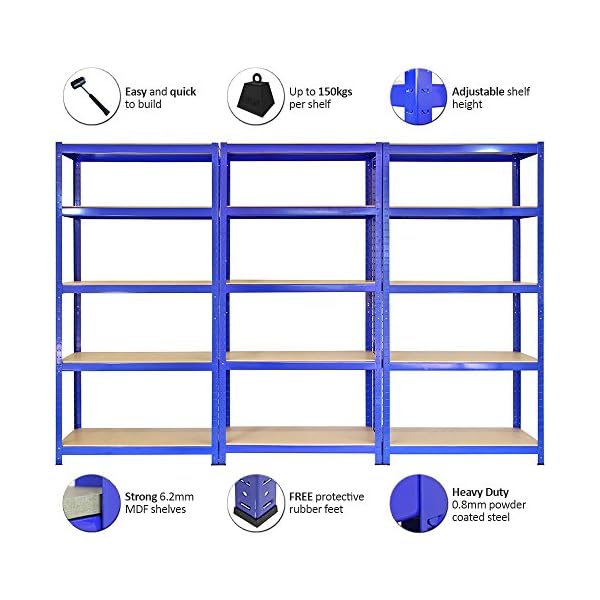 Easy and quick to build

Up to 150kgs per shelf

Adjustable shelf height

Strong 6.2mm MDF shelves

FREE protective rubber feet

Heavy Duty 0.8mm powder coated steel