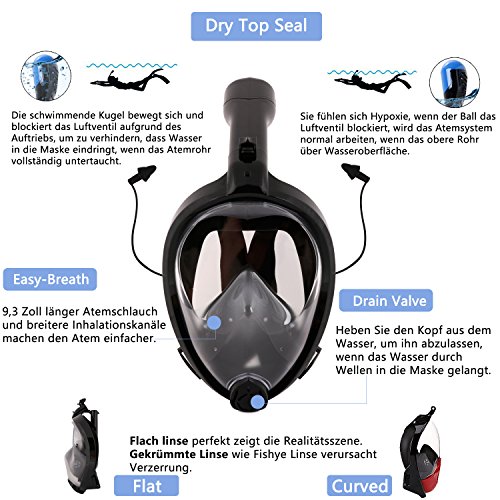 Dry Top Seal

Die schwimmende Kugel bewegt sich und blockiert das Luftventil aufgrund des Auftriebs, um zu verhindern, dass Wasser in die Maske eindringt, wenn das Atemrohr vollständig untertaucht.

Sie fühlen sich Hypoxie, wenn der Ball das Luftventil blockiert, wird das Atemsystem normal arbeiten, wenn das obere Rohr über Wasseroberfläche.

Easy-Breath

9,3 Zoll länger Atemschlauch und breitere Inhalationskanäle machen den Atem einfacher.

Drain Valve

Heben Sie den Kopf aus dem Wasser, um ihn abzulassen, wenn das Wasser durch Wellen in die Maske gelangt.

Flach linse perfekt zeigt die Realitätsszene.
Gekrümmte Linse wie Fishye Linse verursacht Verzerrung.

Flat

Curved