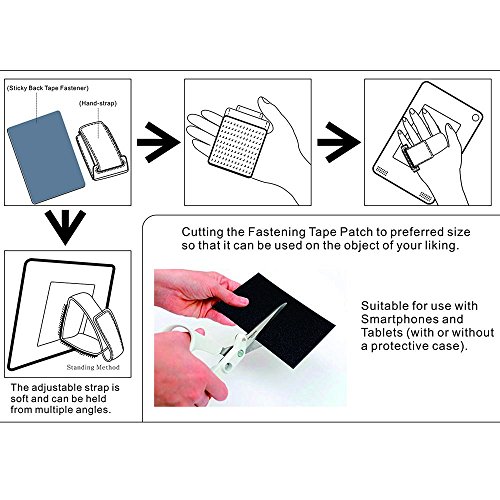 (Sticky Back Tape Fastener)

(Hand-strap)

Standing Method

The adjustable strap is soft and can be held from multiple angles.

Cutting the Fastening Tape Patch to preferred size so that it can be used on the object of your liking.

Suitable for use with Smartphones and Tablets (with or without a protective case).