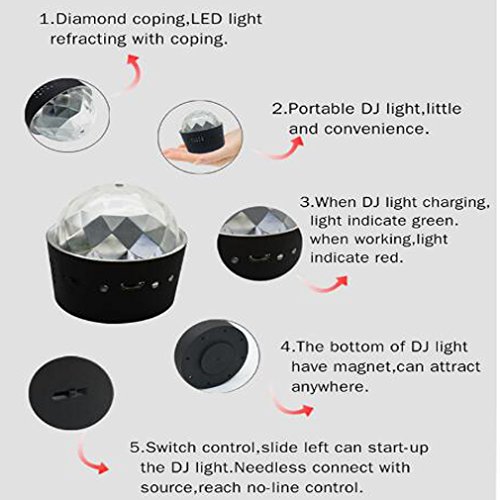 1.Diamond coping,LED light refracting with coping.

2.Portable DJ light,little and convenience.

3.When DJ light charging, light indicate green. when working,light indicate red.

4.The bottom of DJ light have magnet,can attract anywhere.

5.Switch control,slide left can start-up the DJ light.Needless connect with source,reach no-line control.