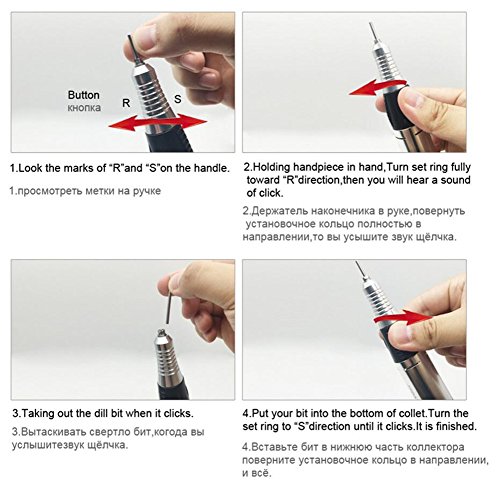 Button
кнопка
R
S

1.Look the marks of "R"and "S"on the handle.

1.просмотреть метки на ручке

2.Holding handpiece in hand,Turn set ring fully toward "R"direction,then you will hear a sound of click.

2.Держатель наконечника в руке,повернуть установочное кольцо полностью в направлении,то вы усышите звук щёлчка.

3.Taking out the dill bit when it clicks.

3.Вытаскивать свертло бит,когода вы услышитезвук щёлчка.

4.Put your bit into the bottom of collet.Turn the set ring to "S"direction until it clicks.It is finished.

4.Вставьте бит в нижнюю часть коллектора поверните установочное кольцо в направлении, и всё.