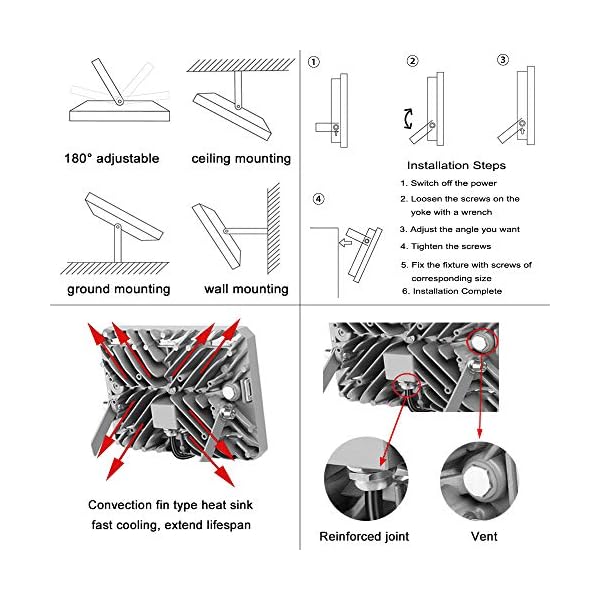 180° adjustable

ceiling mounting

ground mounting

wall mounting

①

②

③

④

Installation Steps

1. Switch off the power
2. Loosen the screws on the yoke with a wrench
3. Adjust the angle you want
4. Tighten the screws
5. Fix the fixture with screws of corresponding size
6. Installation Complete

Convection fin type heat sink fast cooling, extend lifespan

Reinforced joint

Vent