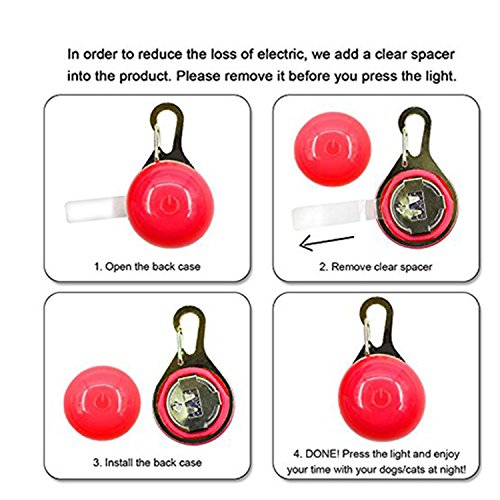 In order to reduce the loss of electric, we add a clear spacer into the product. Please remove it before you press the light.

1. Open the back case

2. Remove clear spacer

3. Install the back case

4. DONE! Press the light and enjoy your time with your dogs/cats at night!