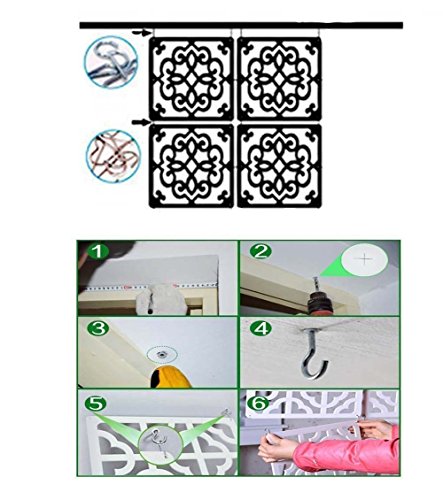 1

2

3

4

5

6