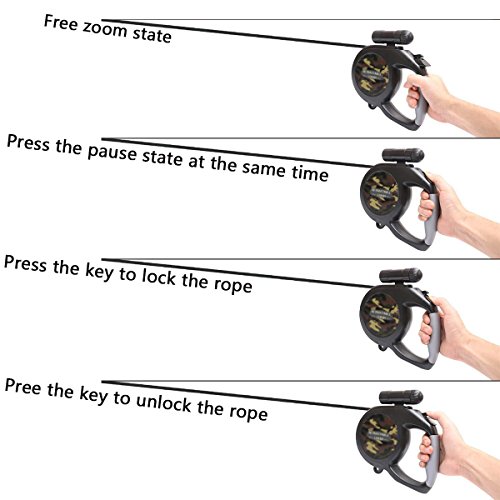 Free zoom state

Press the pause state at the same time

Press the key to lock the rope

Pree the key to unlock the rope