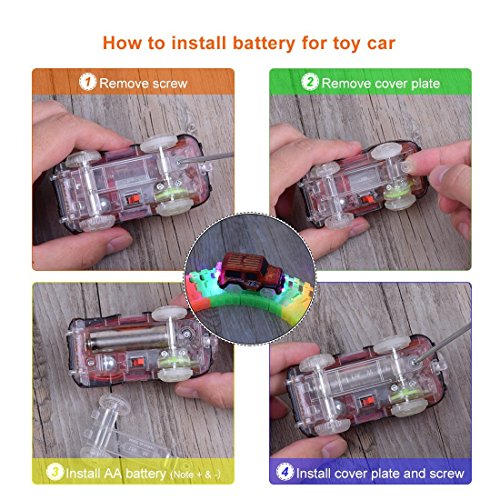 How to install battery for toy car

1 Remove screw

2 Remove cover plate

3 Install AA battery (Note + & -)

4 Install cover plate and screw