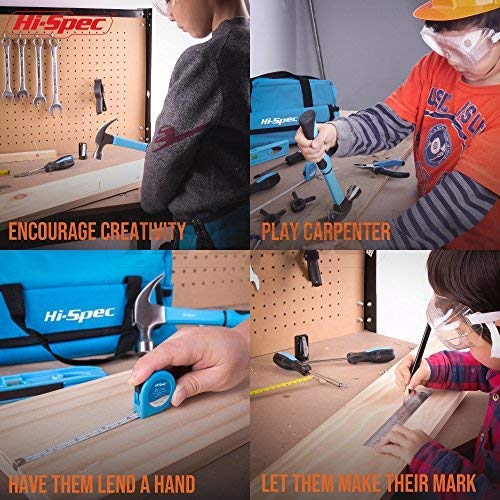 Hi-Spec

ENCOURAGE CREATIVITY

Hi-Spec

PLAY CARPENTER

Hi-Spec

HAVE THEM LEND A HAND

LET THEM MAKE THEIR MARK