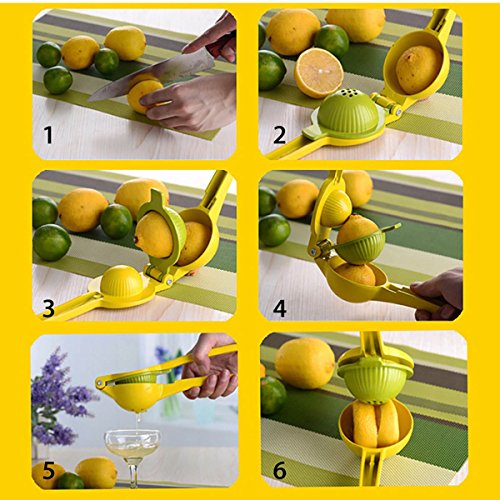 1

2

3

4

5

6