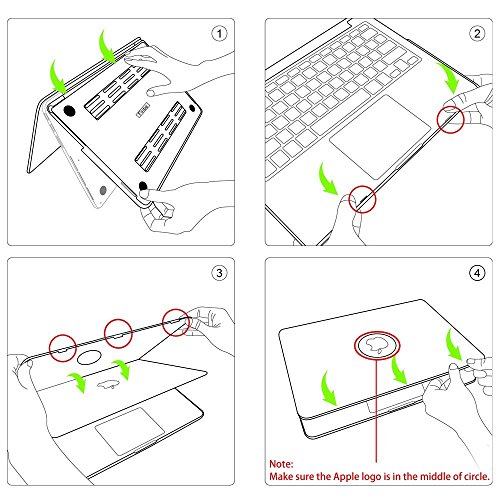 ①

②

③

④

Note:
Make sure the Apple logo is in the middle of circle.