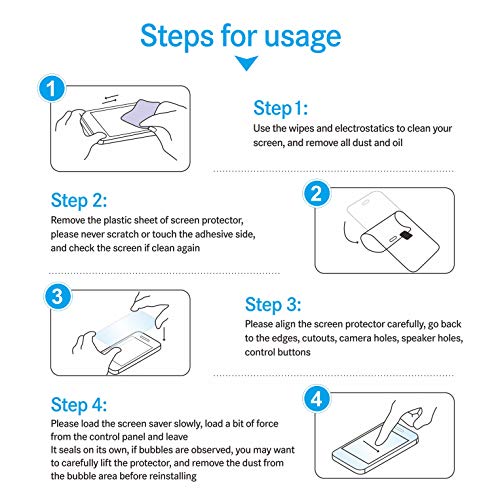 Steps for usage

1

Step 1:
Use the wipes and electrostatics to clean your screen, and remove all dust and oil

Step 2:
Remove the plastic sheet of screen protector, please never scratch or touch the adhesive side, and check the screen if clean again

2

3

Step 3:
Please align the screen protector carefully, go back to the edges, cutouts, camera holes, speaker holes, control buttons

Step 4:
Please load the screen saver slowly, load a bit of force from the control panel and leave
It seals on its own, if bubbles are observed, you may want to carefully lift the protector, and remove the dust from the bubble area before reinstalling

4