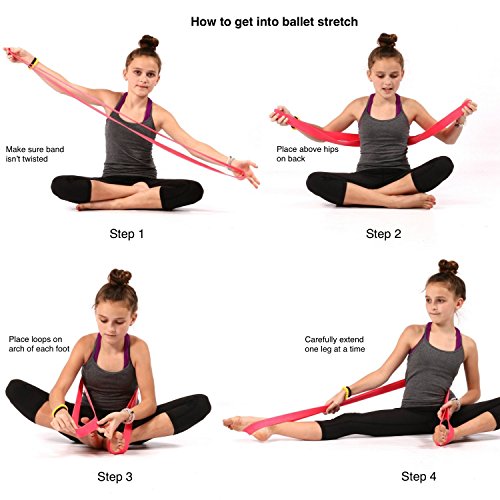 How to get into ballet stretch

Make sure band isn't twisted

Step 1

Place above hips on back

Step 2

Place loops on arch of each foot

Step 3

Carefully extend one leg at a time

Step 4