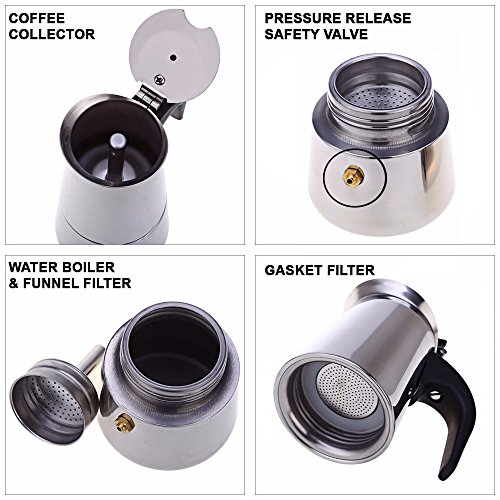 COFFEE COLLECTOR

PRESSURE RELEASE SAFETY VALVE

WATER BOILER & FUNNEL FILTER

GASKET FILTER