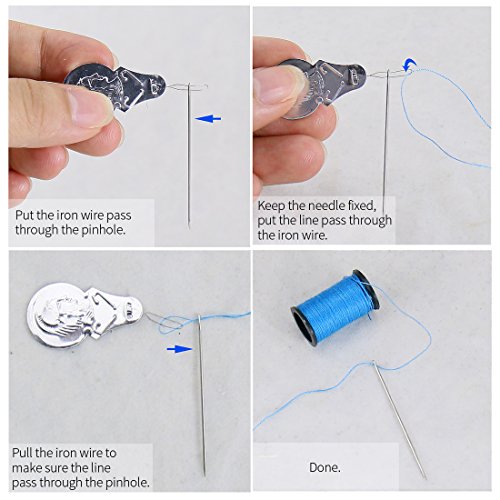 Put the iron wire pass through the pinhole.

Keep the needle fixed, put the line pass through the iron wire.

Pull the iron wire to make sure the line pass through the pinhole.

Done.