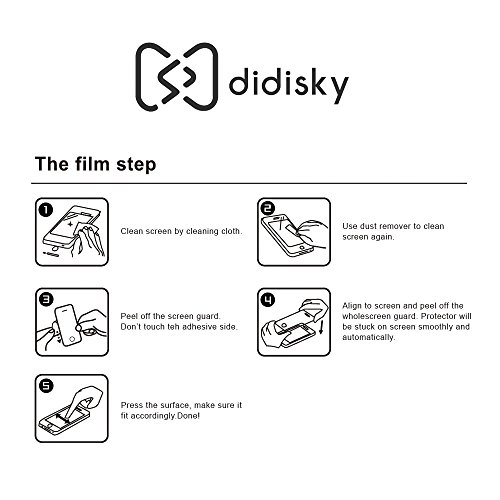 didisky

The film step

1

Clean screen by cleaning cloth.

2

Use dust remover to clean screen again.

3

Peel off the screen guard. Don't touch teh adhesive side.

4

Align to screen and peel off the wholescreen guard. Protector will be stuck on screen smoothly and automatically.

5

Press the surface, make sure it fit accordingly.Done!