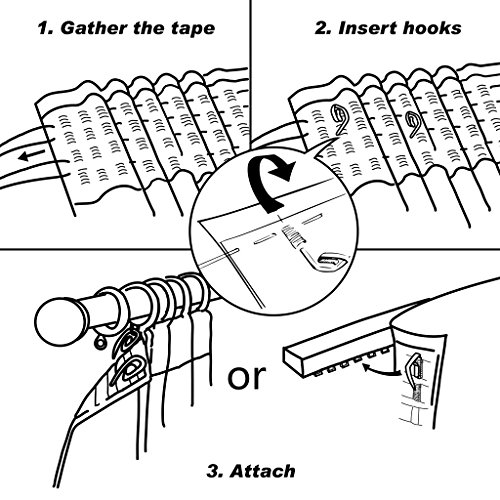 1. Gather the tape

2. Insert hooks

or

3. Attach