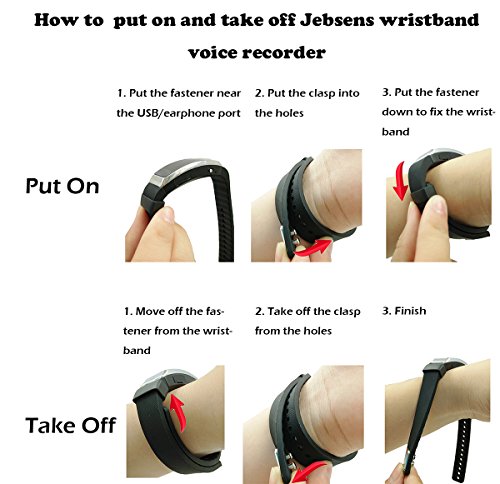 How to put on and take off Jebsens wristband voice recorder

Put On

1. Put the fastener near the USB/earphone port

2. Put the clasp into the holes

3. Put the fastener down to fix the wristband

Take Off

1. Move off the fastener from the wristband

2. Take off the clasp from the holes

3. Finish