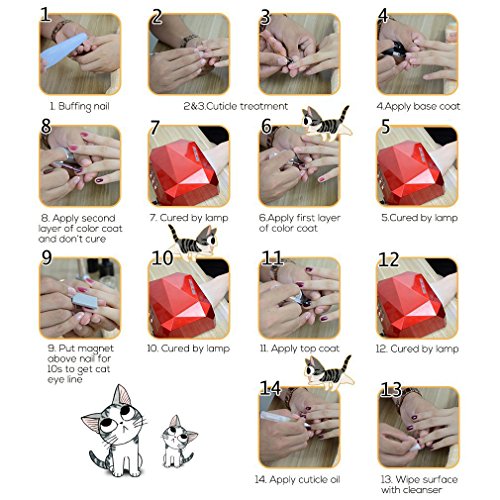 1

2

3

4

1. Buffing nail

2&3.Cuticle treatment

4.Apply base coat

8

7

6

5

8. Apply second layer of color coat and don't cure

7. Cured by lamp

6.Apply first layer of color coat

5.Cured by lamp

9

10

11

12

9. Put magnet above nail for 10s to get cat eye line

10. Cured by lamp

11. Apply top coat

12. Cured by lamp

14

13

14. Apply cuticle oil

13. Wipe surface with cleanser