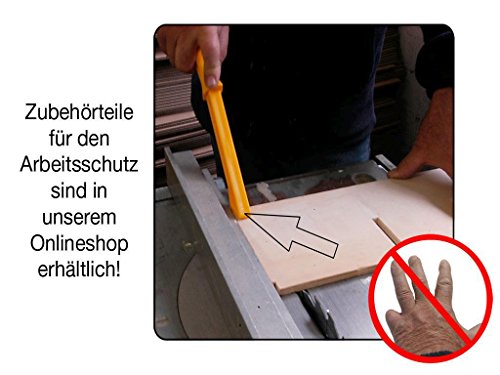 Zubehörteile für den Arbeitsschutz sind in unserem Onlineshop erhältlich!