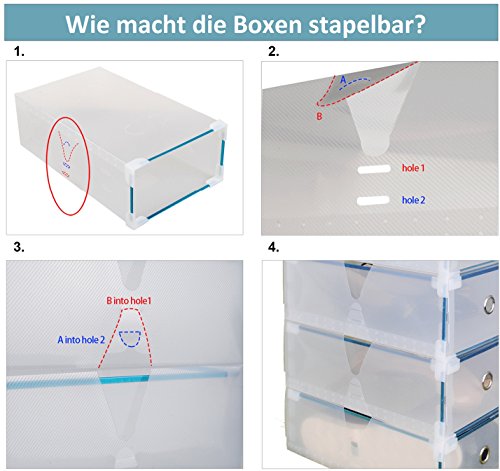 Wie macht die Boxen stapelbar?

1.

2.

A

B

hole 1

hole 2

3.

B into hole1

A into hole 2

4.