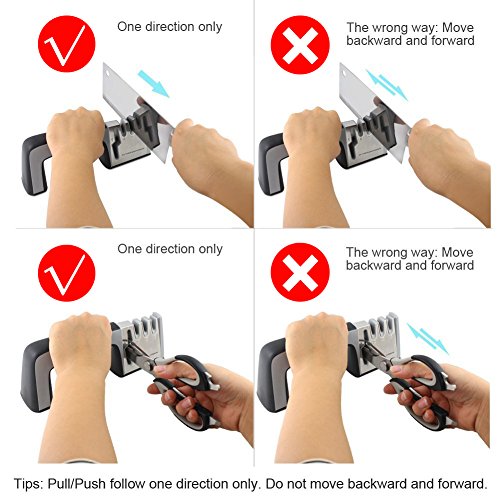 One direction only

The wrong way: Move backward and forward

One direction only

The wrong way: Move backward and forward

Tips: Pull/Push follow one direction only. Do not move backward and forward.