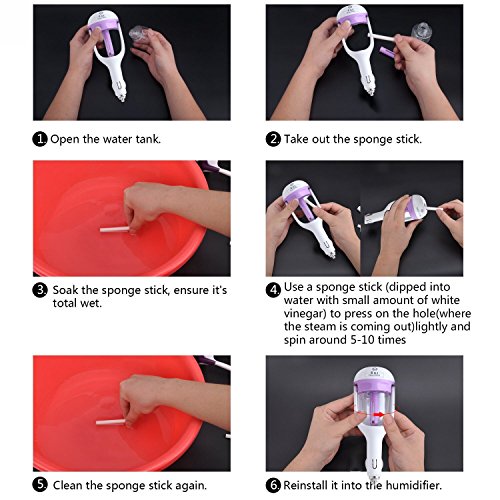 1. Open the water tank.

2. Take out the sponge stick.

3. Soak the sponge stick, ensure it's total wet.

4. Use a sponge stick (dipped into water with small amount of white vinegar) to press on the hole(where the steam is coming out)lightly and spin around 5-10 times

5. Clean the sponge stick again.

6. Reinstall it into the humidifier.