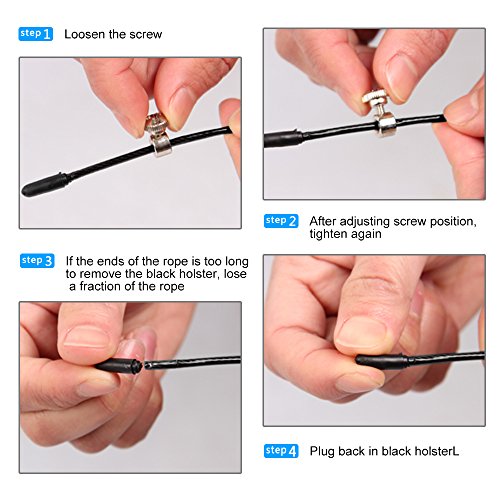 step 1 Loosen the screw

step 2 After adjusting screw position, tighten again

step 3 If the ends of the rope is too long to remove the black holster, lose a fraction of the rope

step 4 Plug back in black holsterL