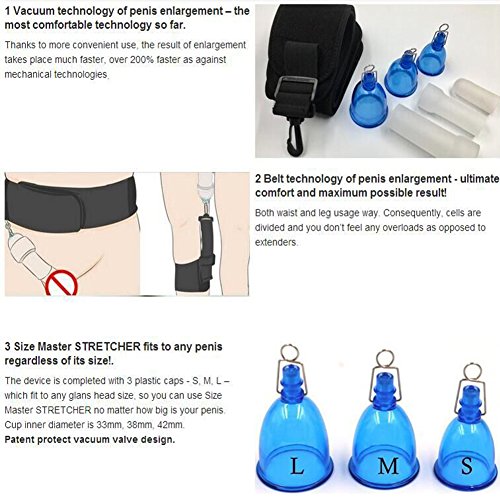 1 Vacuum technology of penis enlargement – the most comfortable technology so far.

Thanks to more convenient use, the result of enlargement takes place much faster, over 200% faster as against mechanical technologies.

2 Belt technology of penis enlargement - ultimate comfort and maximum possible result!

Both waist and leg usage way. Consequently, cells are divided and you don't feel any overloads as opposed to extenders.

3 Size Master STRETCHER fits to any penis regardless of its size!.

The device is completed with 3 plastic caps - S, M, L – which fit to any glans head size, so you can use Size Master STRETCHER no matter how big is your penis. Cup inner diameter is 33mm, 38mm, 42mm.

Patent protect vacuum valve design.

L

M

S