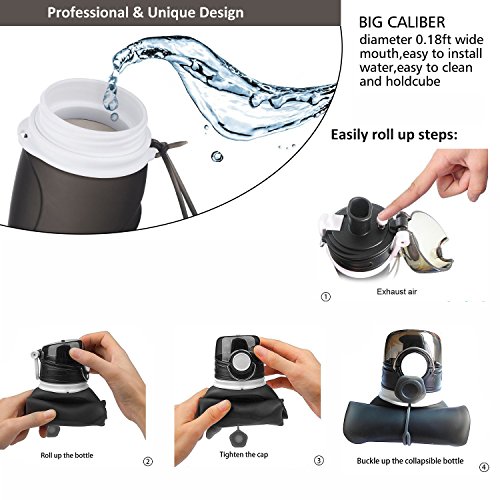 Professional & Unique Design

BIG CALIBER
diameter 0.18ft wide mouth,easy to install water,easy to clean and holdcube

Easily roll up steps:

① Exhaust air

Roll up the bottle ②

Tighten the cap ③

Buckle up the collapsible bottle ④