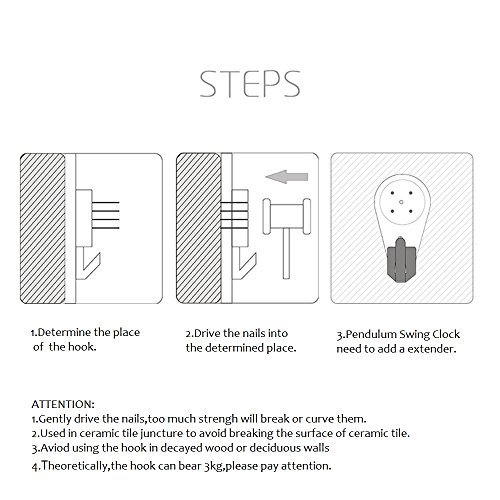 STEPS

1.Determine the place of the hook.

2.Drive the nails into the determined place.

3.Pendulum Swing Clock need to add a extender.

ATTENTION:
1.Gently drive the nails,too much strengh will break or curve them.
2.Used in ceramic tile juncture to avoid breaking the surface of ceramic tile.
3.Aviod using the hook in decayed wood or deciduous walls
4.Theoretically,the hook can bear 3kg,please pay attention.