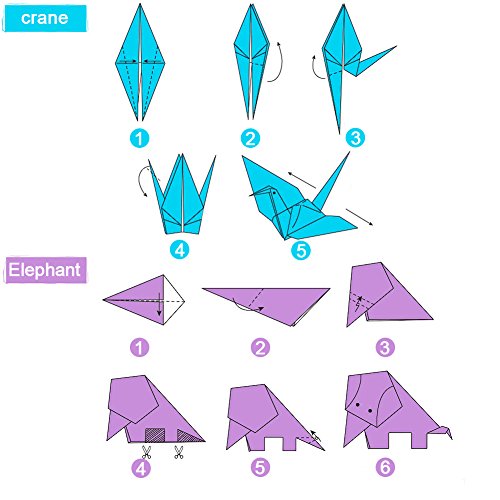 crane

1

2

3

4

5

Elephant

1

2

3

4

5

6