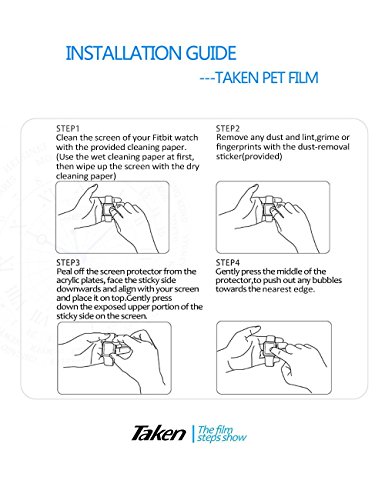 INSTALLATION GUIDE

---TAKEN PET FILM

STEP1
Clean the screen of your Fitbit watch with the provided cleaning paper. (Use the wet cleaning paper at first, then wipe up the screen with the dry cleaning paper)

STEP2
Remove any dust and lint,grime or fingerprints with the dust-removal sticker(provided)

STEP3
Peal off the screen protector from the acrylic plates, face the sticky side downwards and align with your screen and place it on top.Gently press down the exposed upper portion of the sticky side on the screen.

STEP4
Gently press the middle of the protector,to push out any bubbles towards the nearest edge.

Taken | The film steps show