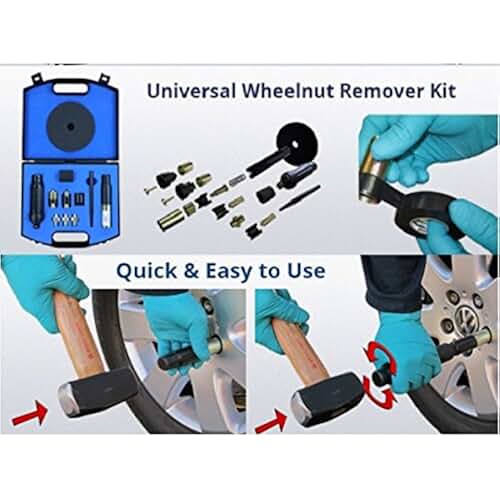 Universal Wheelnut Remover Kit

Quick & Easy to Use