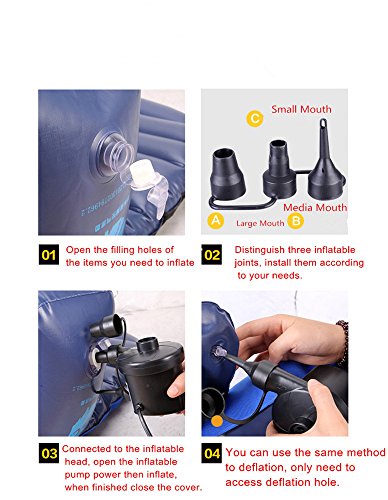 C Small Mouth

Media Mouth

A Large Mouth B

01 Open the filling holes of the items you need to inflate

02 Distinguish three inflatable joints, install them according to your needs.

03 Connected to the inflatable head, open the inflatable pump power then inflate, when finished close the cover.

04 You can use the same method to deflation, only need to access deflation hole.