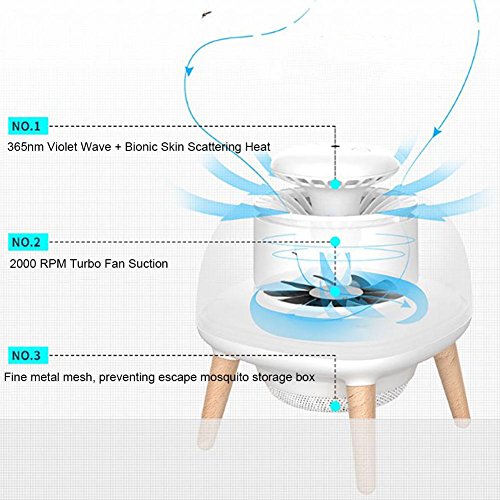 NO.1
365nm Violet Wave + Bionic Skin Scattering Heat

NO.2
2000 RPM Turbo Fan Suction

NO.3
Fine metal mesh, preventing escape mosquito storage box