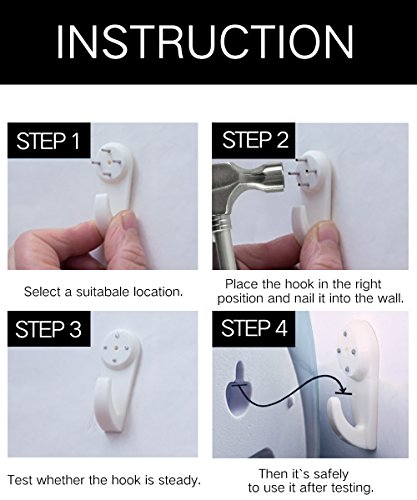 INSTRUCTION

STEP 1

Select a suitabale location.

STEP 2

Place the hook in the right position and nail it into the wall.

STEP 3

Test whether the hook is steady.

STEP 4

Then it`s safely to use it after testing.