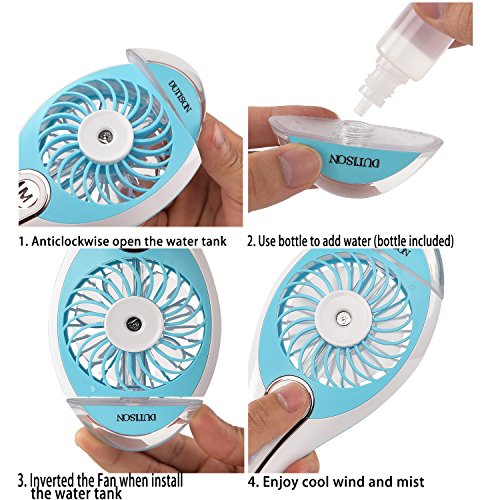 DUTISON

M

DUTISON

1. Anticlockwise open the water tank

2. Use bottle to add water (bottle included)

DUTISON

3. Inverted the Fan when install the water tank

4. Enjoy cool wind and mist