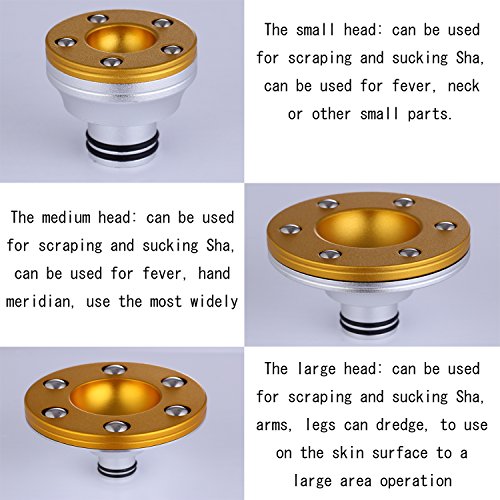 The small head: can be used for scraping and sucking Sha, can be used for fever, neck or other small parts.

The medium head: can be used for scraping and sucking Sha, can be used for fever, hand meridian, use the most widely

The large head: can be used for scraping and sucking Sha, arms, legs can dredge, to use on the skin surface to a large area operation