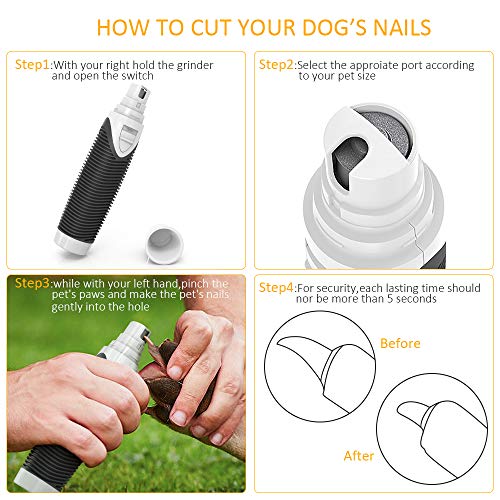 HOW TO CUT YOUR DOG'S NAILS

Step1:With your right hold the grinder and open the switch

Step2:Select the approiate port according to your pet size

Step3:while with your left hand,pinch the pet's paws and make the pet's nails gently into the hole

Step4:For security,each lasting time should nor be more than 5 seconds

Before

After